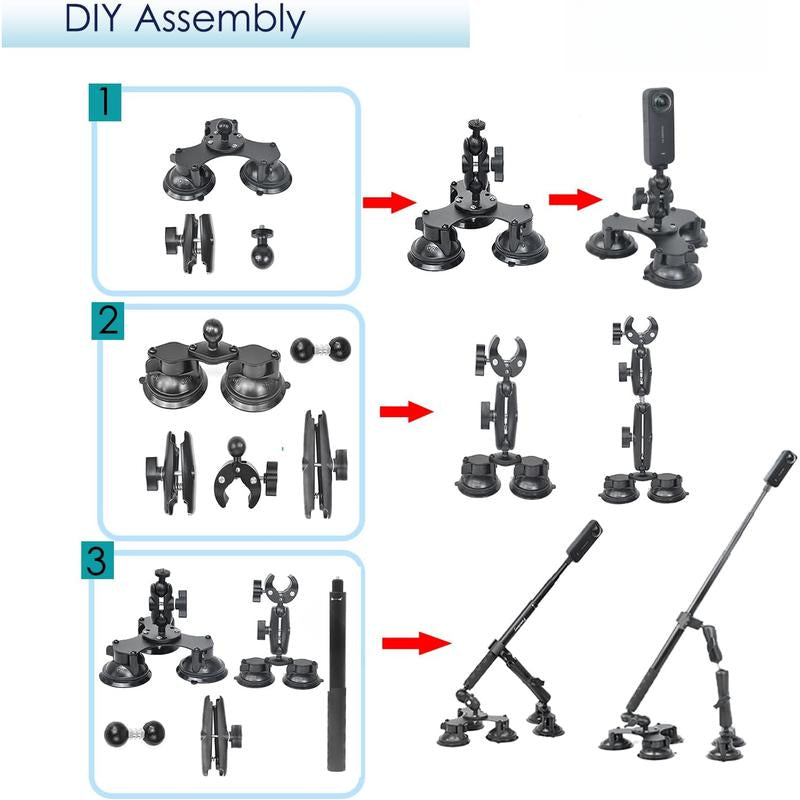 DIY Assembly

1

2

3