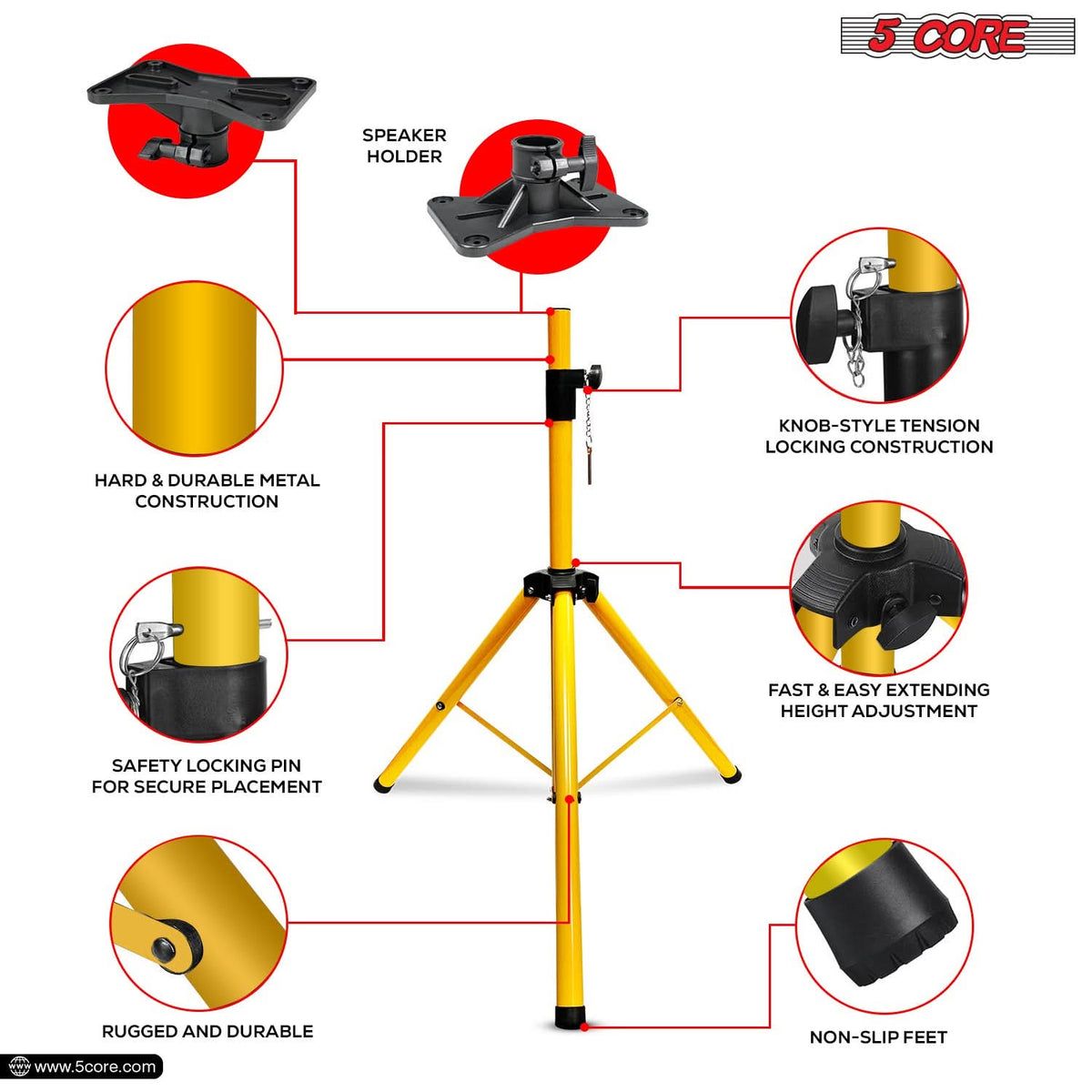 5 CORE

SPEAKER HOLDER

HARD & DURABLE METAL CONSTRUCTION

KNOB-STYLE TENSION LOCKING CONSTRUCTION

SAFETY LOCKING PIN FOR SECURE PLACEMENT

FAST & EASY EXTENDING HEIGHT ADJUSTMENT

RUGGED AND DURABLE

NON-SLIP FEET

www.5core.com