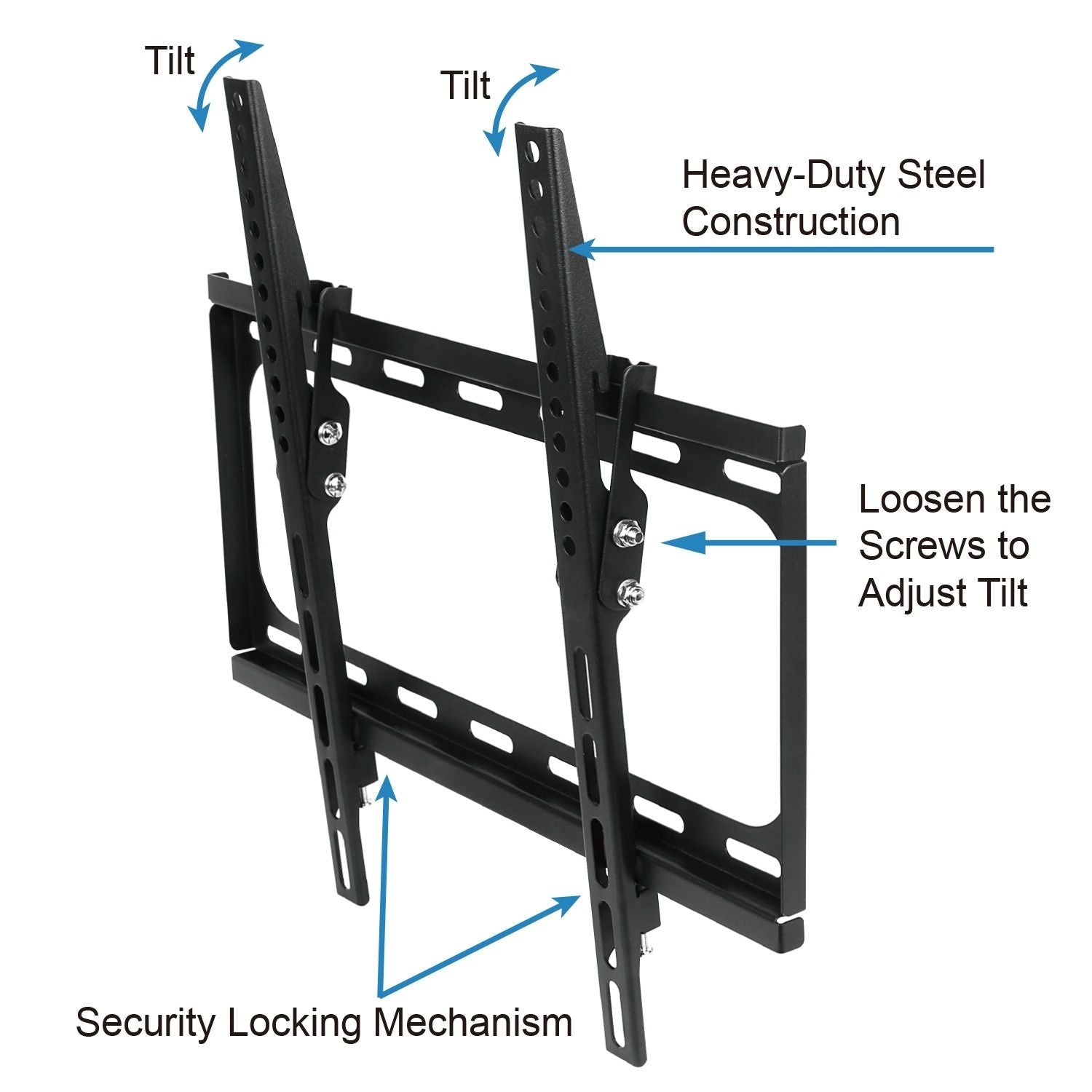 Tilt

Tilt

Heavy-Duty Steel Construction

Loosen the Screws to Adjust Tilt

Security Locking Mechanism