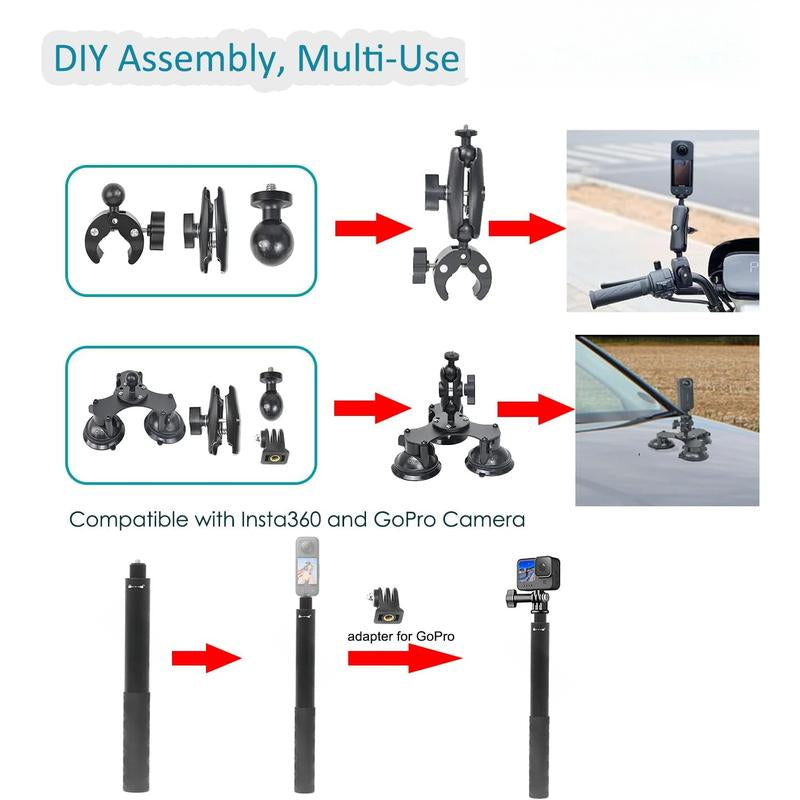 DIY Assembly, Multi-Use

Compatible with Insta360 and GoPro Camera

adapter for GoPro