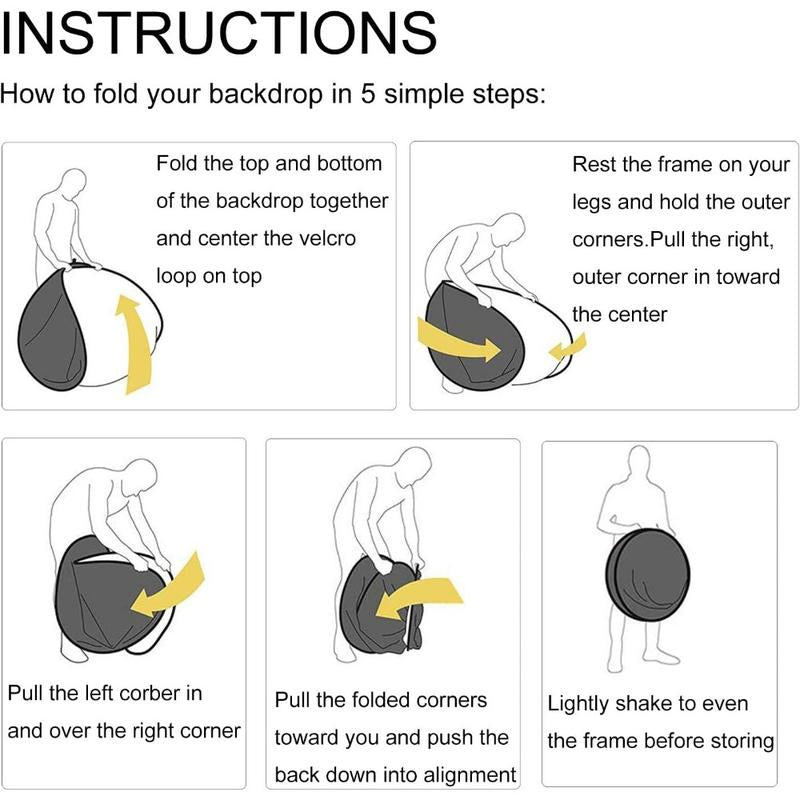 INSTRUCTIONS

How to fold your backdrop in 5 simple steps:

Fold the top and bottom of the backdrop together and center the velcro loop on top

Rest the frame on your legs and hold the outer corners.Pull the right, outer corner in toward the center

Pull the left corber in and over the right corner

Pull the folded corners toward you and push the back down into alignment

Lightly shake to even the frame before storing